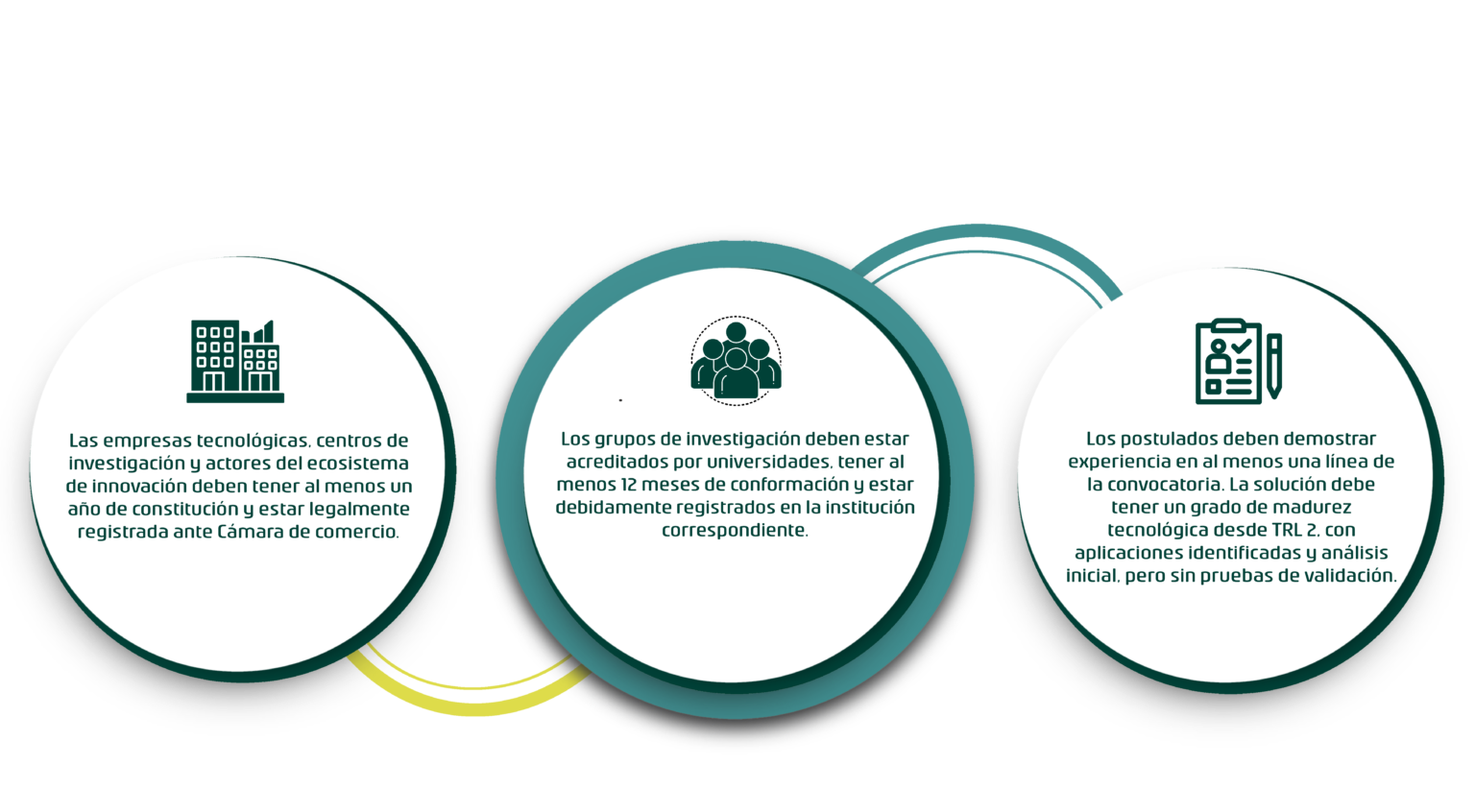 Las empresas tecnológicas, centros de investigación y actores del ecosistema de innovación deben tener al menos un año de constitución y estar legalmente registrada ante Cámara de comercio.

Los grupos de investigación deben estar acreditados por universidades, tener al menos 12 meses de conformación y estar debidamente registrados en la institución correspondiente.

Los postulados deben demostrar experiencia en al menos una línea de la convocatoria. La solución debe tener un grado de madurez tecnológica desde TRL 2, con aplicaciones identificadas y análisis inicial, pero sin pruebas de validación.